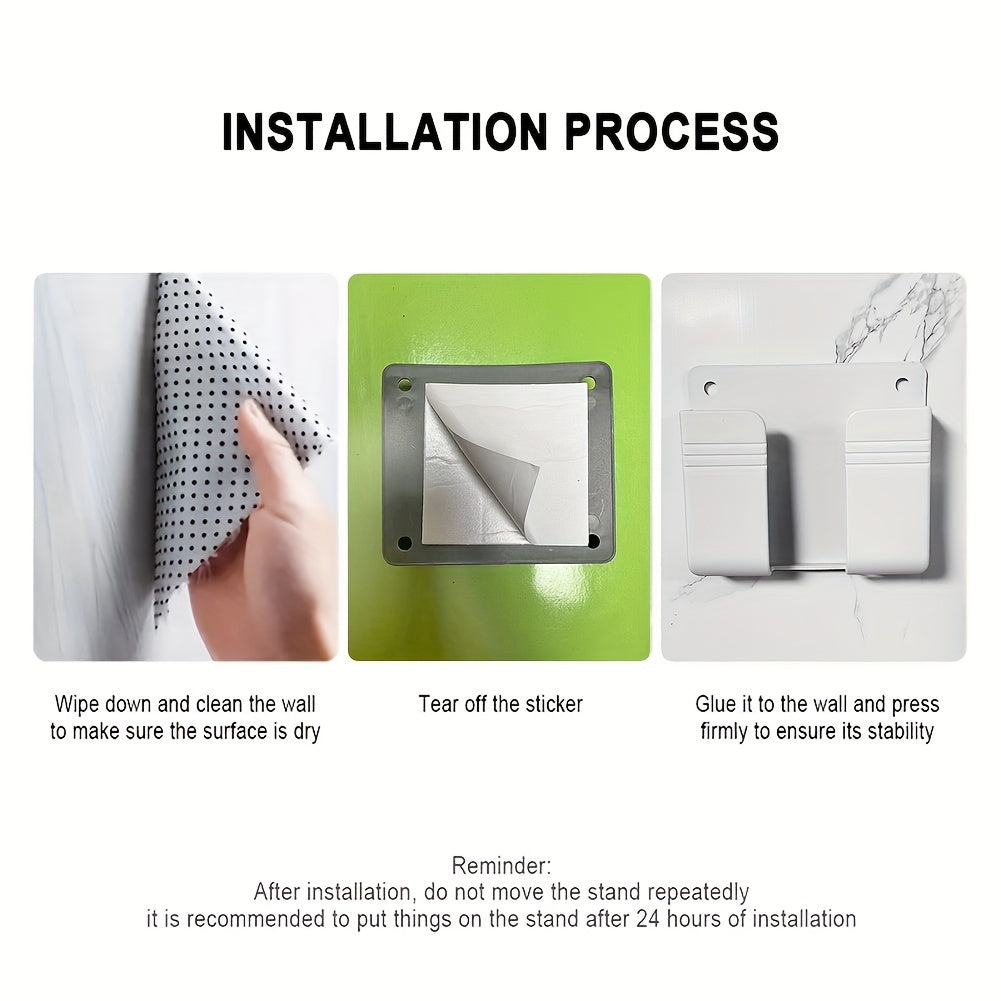 INSTALLATION PROCESS

Wipe down and clean the wall to make sure the surface is dry

Tear off the sticker

Glue it to the wall and press firmly to ensure its stability

Reminder:
After installation, do not move the stand repeatedly
it is recommended to put things on the stand after 24 hours of installation